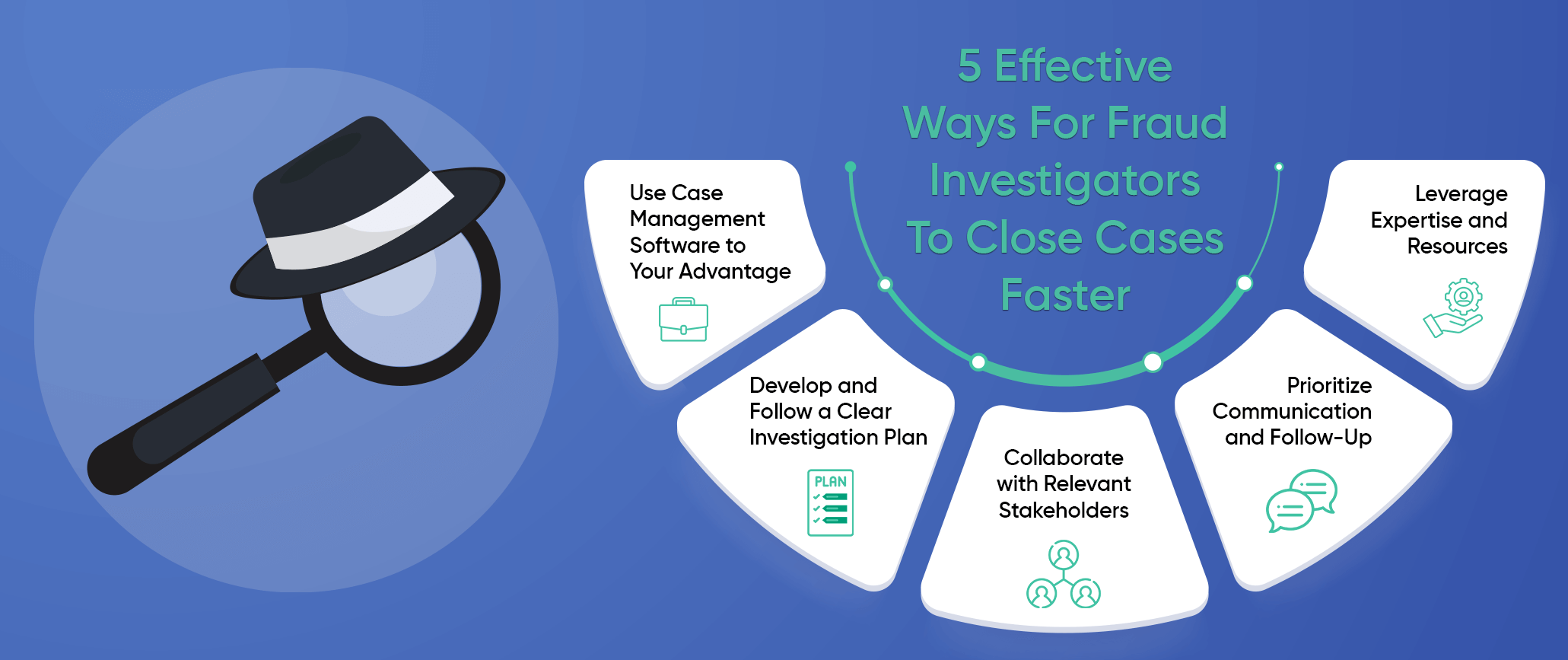 5 Effective Ways For Fraud Investigators To Close Cases Faster

Use Case Management Software to Your Advantage

Develop and Follow a Clear Investigation Plan

PLAN

Collaborate with Relevant Stakeholders

Prioritize Communication and Follow-Up

Leverage Expertise and Resources